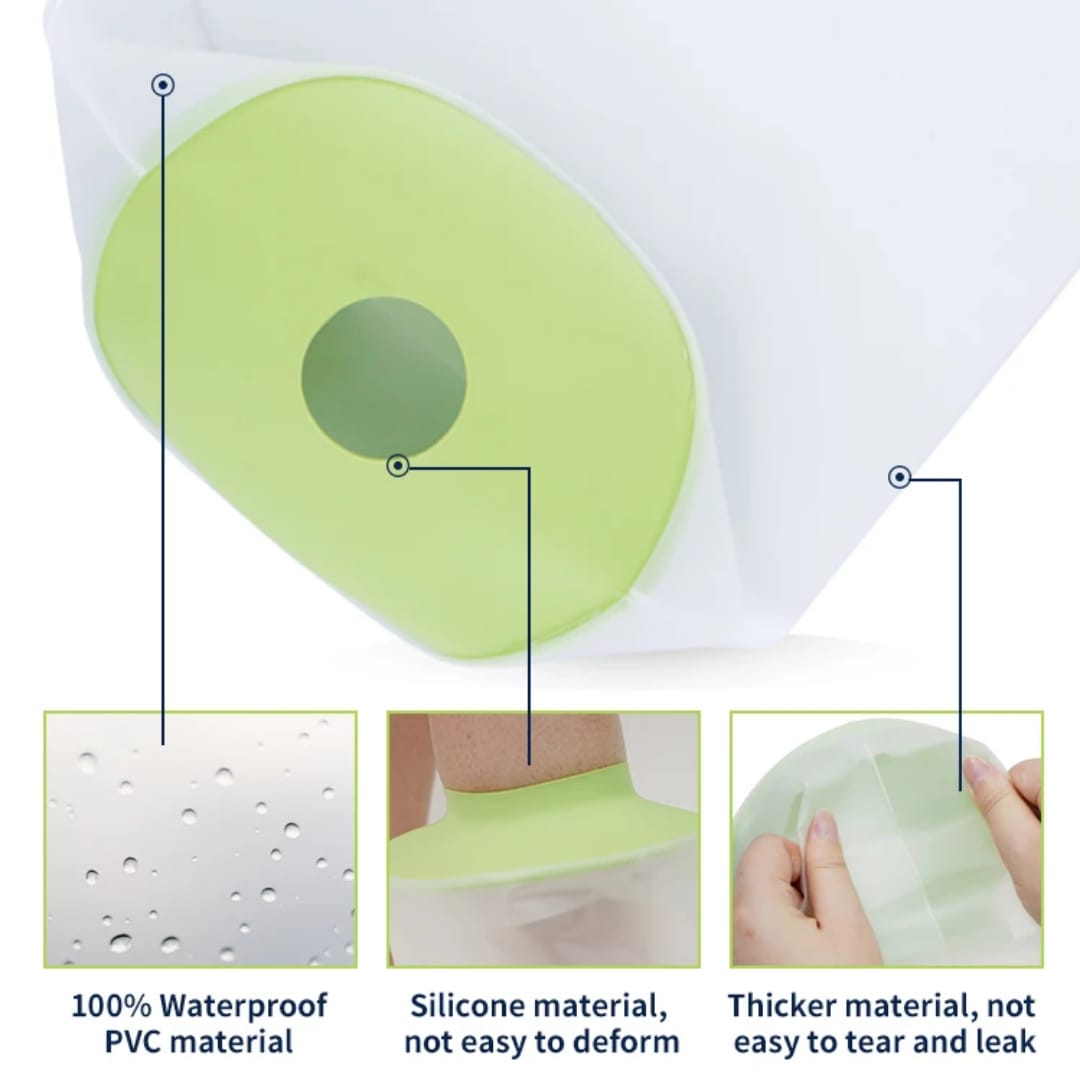 100% Waterproof PVC material

Silicone material, not easy to deform

Thicker material, not easy to tear and leak